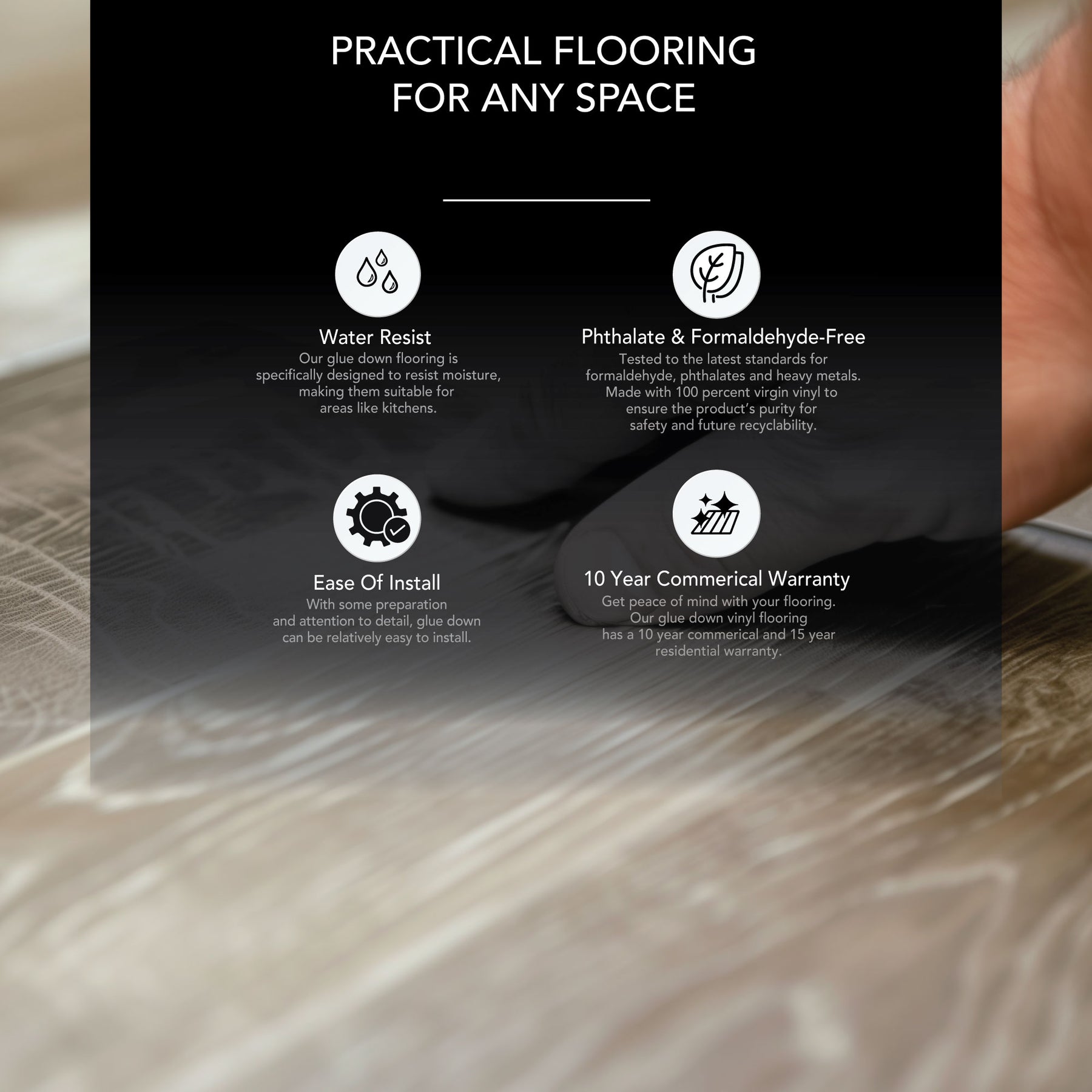 PRACTICAL FLOORING FOR ANY SPACE

Water Resist
Our glue down flooring is specifically designed to resist moisture, making them suitable for areas like kitchens.

Phthalate & Formaldehyde-Free
Tested to the latest standards for formaldehyde, phthalates and heavy metals. Made with 100 percent virgin vinyl to ensure the product's purity for safety and future recyclability.

Ease Of Install
With some preparation and attention to detail, glue down can be relatively easy to install.

10 Year Commerical Warranty
Get peace of mind with your flooring. Our glue down vinyl flooring has a 10 year commerical and 15 year residential warranty.